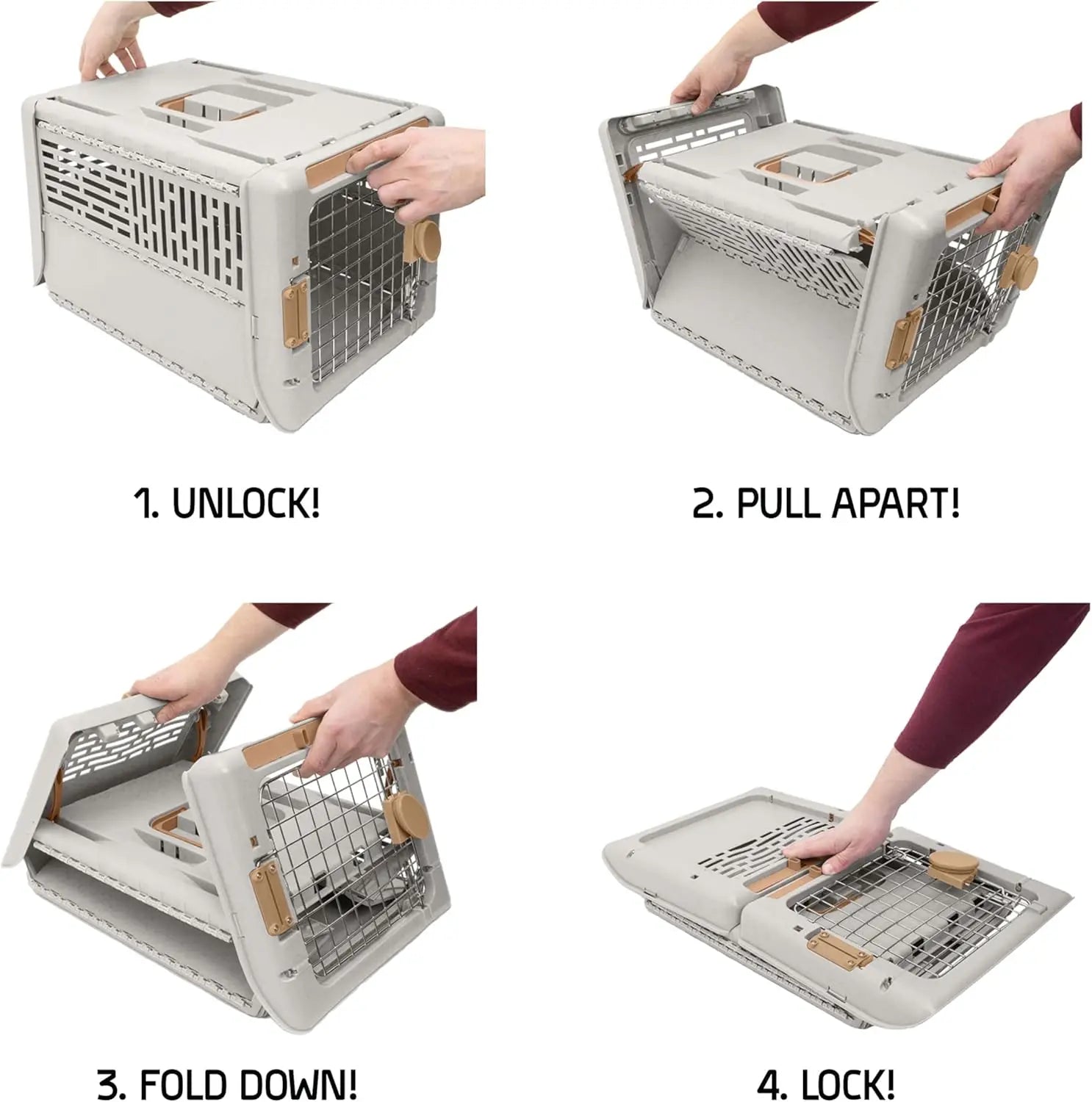 1. UNLOCK!

2. PULL APART!

3. FOLD DOWN!

4. LOCK!