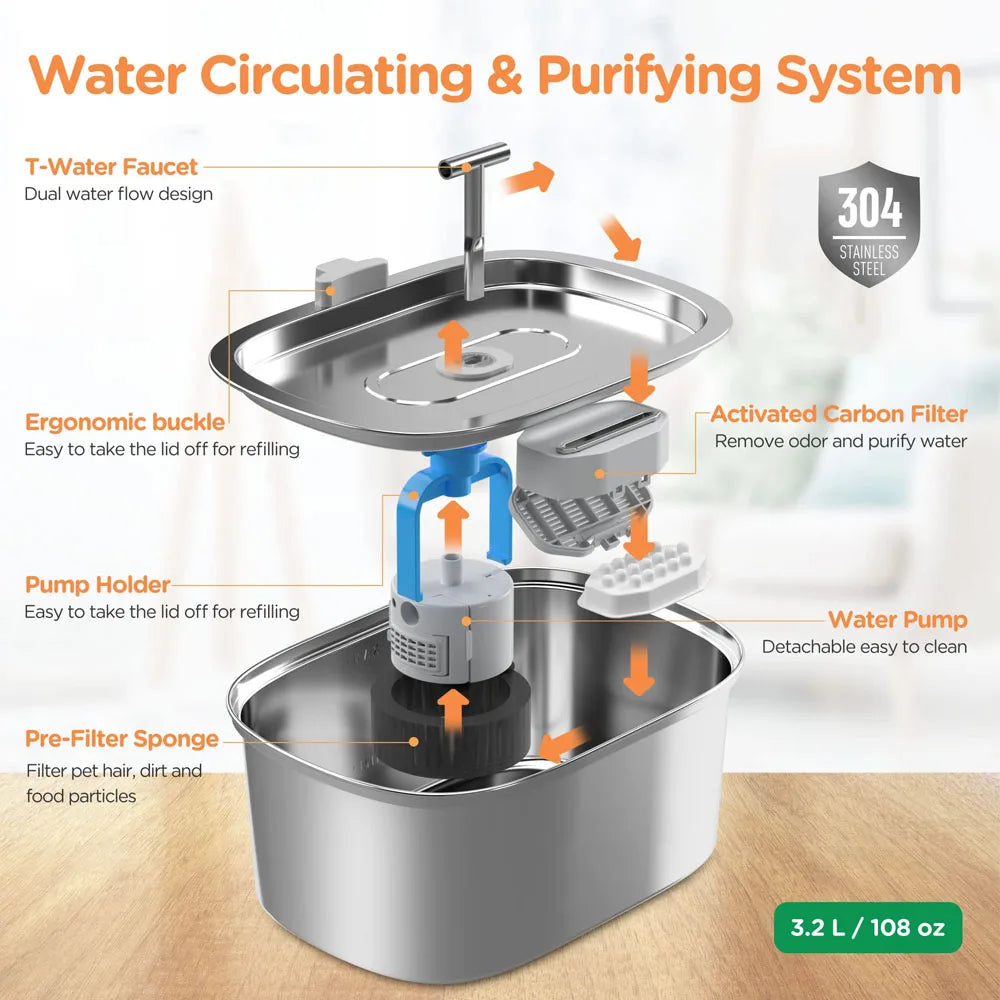 Water Circulating & Purifying System

T-Water Faucet
Dual water flow design

304
STAINLESS STEEL

Ergonomic buckle
Easy to take the lid off for refilling

Activated Carbon Filter
Remove odor and purify water

Pump Holder
Easy to take the lid off for refilling

Water Pump
Detachable easy to clean

Pre-Filter Sponge
Filter pet hair, dirt and food particles

3.2 L / 108 oz