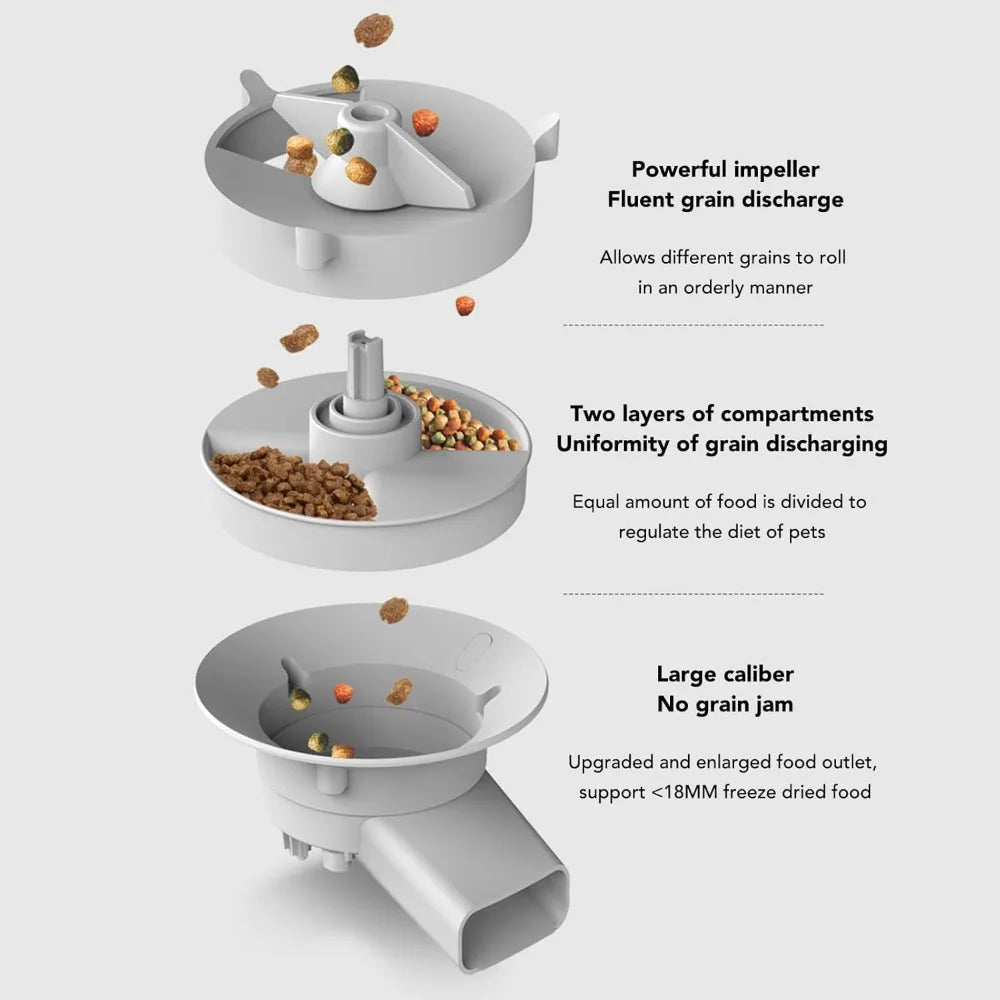 Powerful impeller
Fluent grain discharge

Allows different grains to roll in an orderly manner

Two layers of compartments
Uniformity of grain discharging

Equal amount of food is divided to regulate the diet of pets

Large caliber
No grain jam

Upgraded and enlarged food outlet, support <18MM freeze dried food