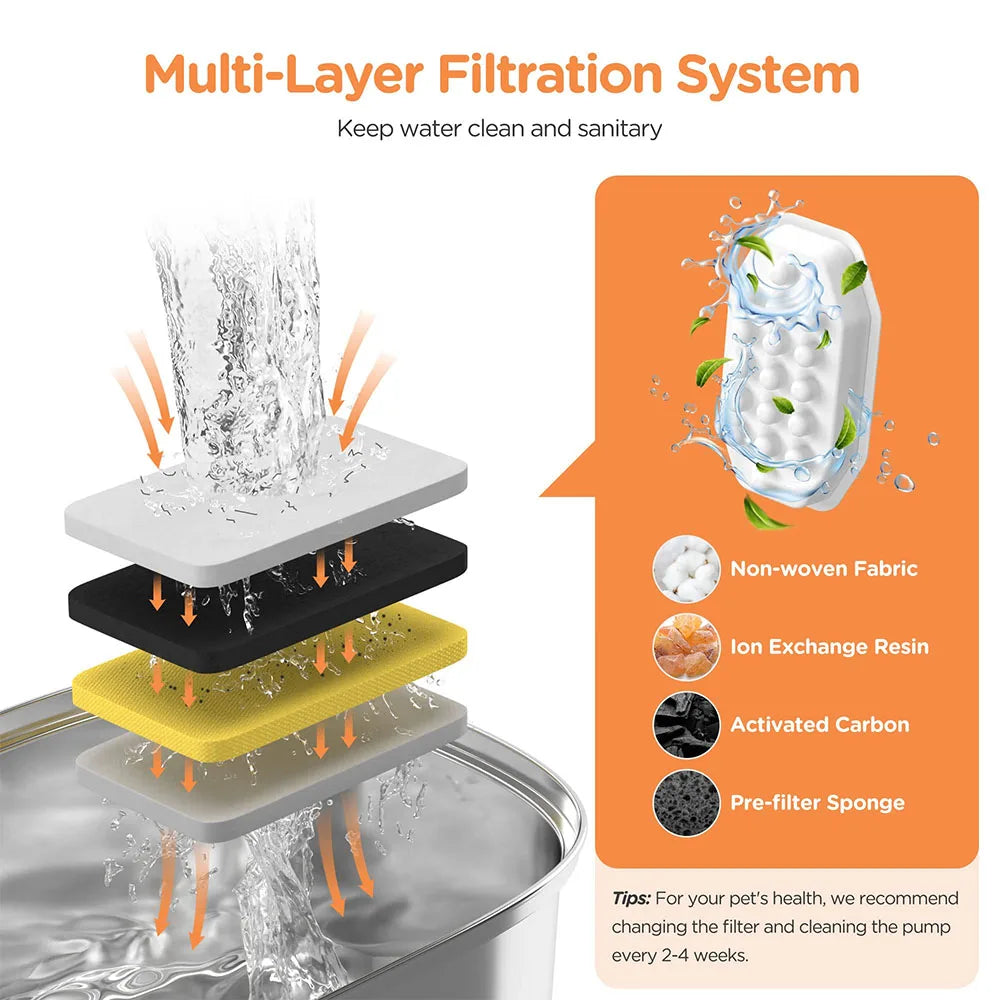 Multi-Layer Filtration System

Keep water clean and sanitary

Non-woven Fabric

Ion Exchange Resin

Activated Carbon

Pre-filter Sponge

Tips: For your pet's health, we recommend changing the filter and cleaning the pump every 2-4 weeks.